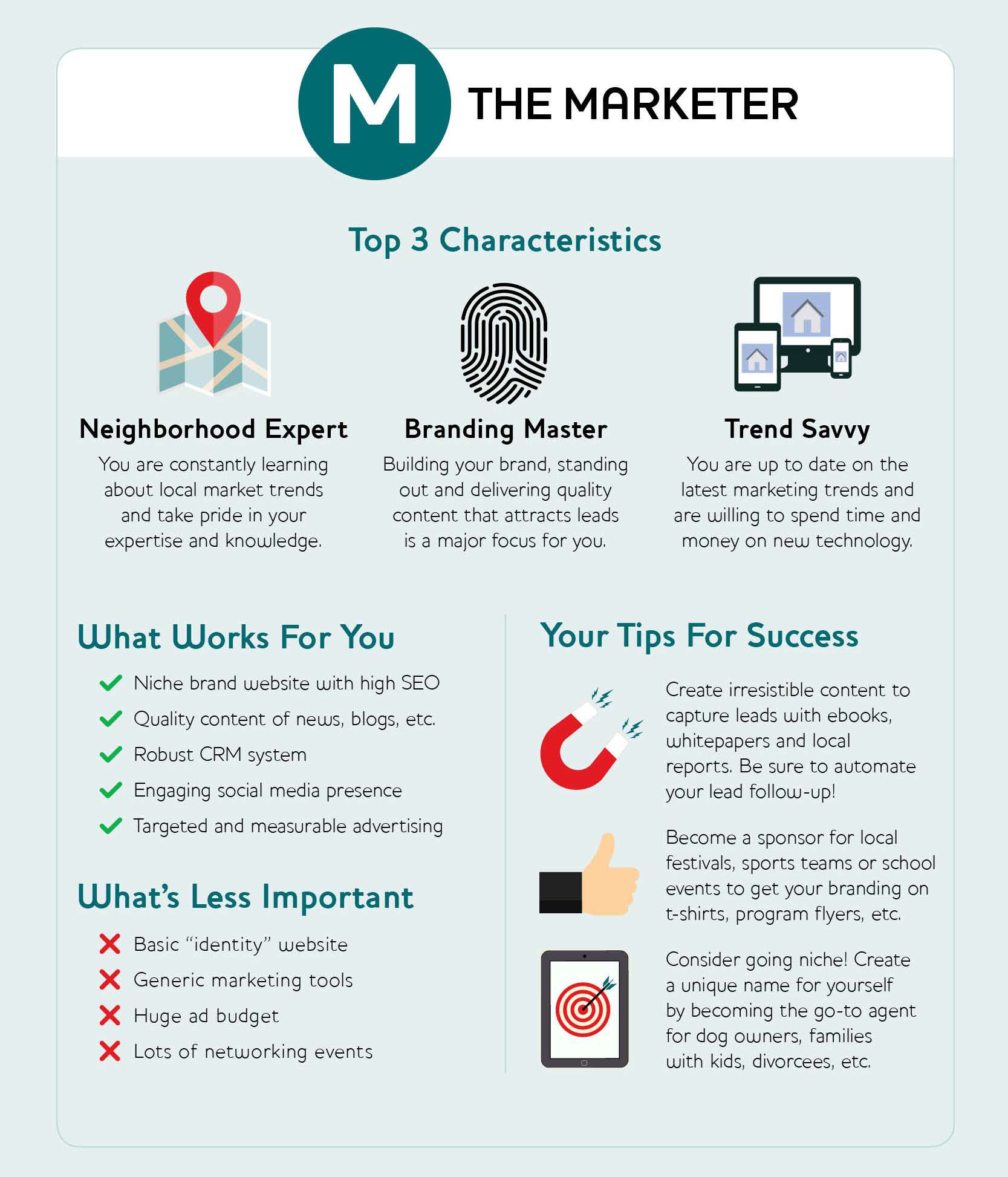 M

THE MARKETER

Top 3 Characteristics

Neighborhood Expert
You are constantly learning about local market trends and take pride in your expertise and knowledge.

Branding Master
Building your brand, standing out and delivering quality content that attracts leads is a major focus for you.

Trend Savvy
You are up to date on the latest marketing trends and are willing to spend time and money on new technology.

What Works For You
Niche brand website with high SEO
Quality content of news, blogs, etc.
Robust CRM system
Engaging social media presence
Targeted and measurable advertising

What's Less Important
Basic "identity" website
Generic marketing tools
Huge ad budget
Lots of networking events

Your Tips For Success

Create irresistible content to capture leads with ebooks, whitepapers and local reports. Be sure to automate your lead follow-up!

Become a sponsor for local festivals, sports teams or school events to get your branding on t-shirts, program flyers, etc.

Consider going niche! Create a unique name for yourself by becoming the go-to agent for dog owners, families with kids, divorcees, etc.